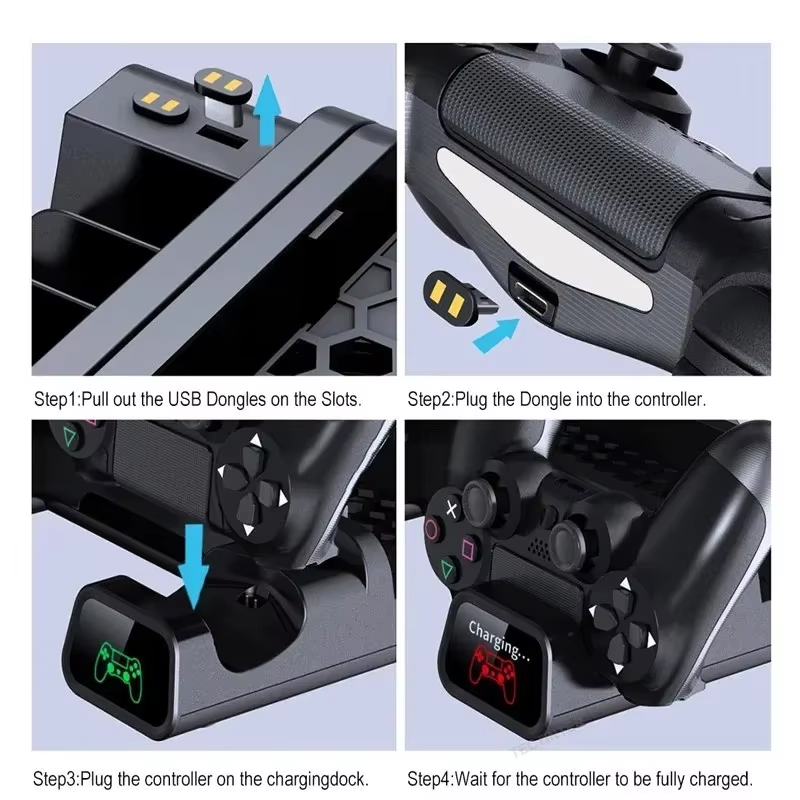 Step1:Pull out the USB Dongles on the Slots.

Step2:Plug the Dongle into the controller.

Charging...

Step3:Plug the controller on the chargingdock.

Step4:Wait for the controller to be fully charged.